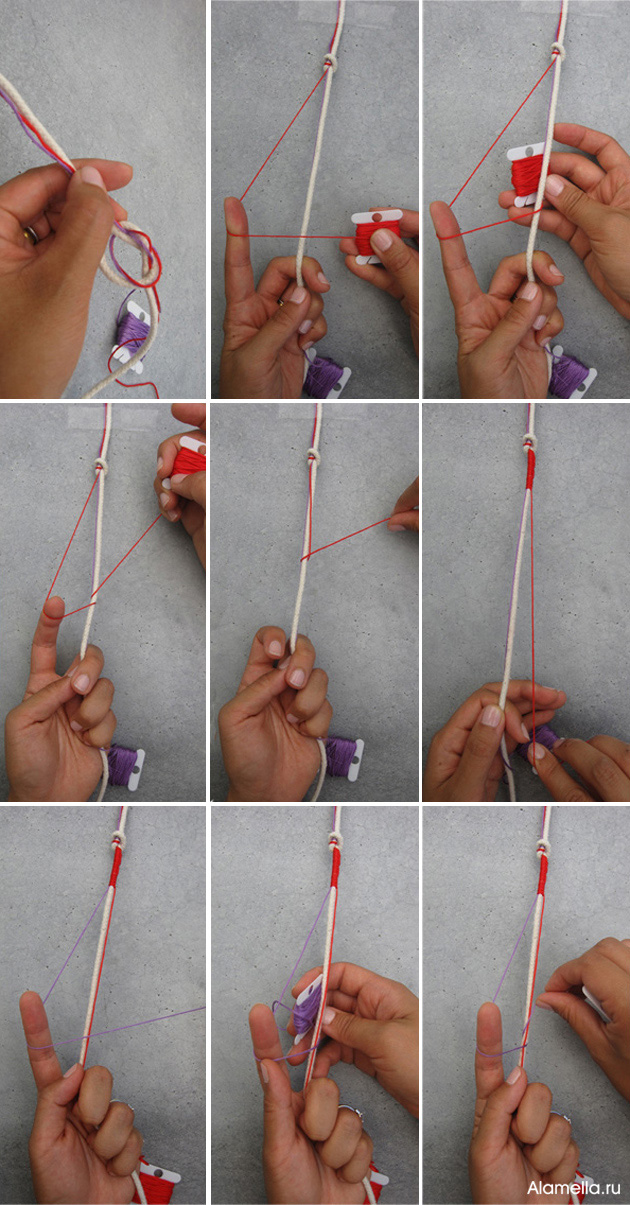 Alamella.ru