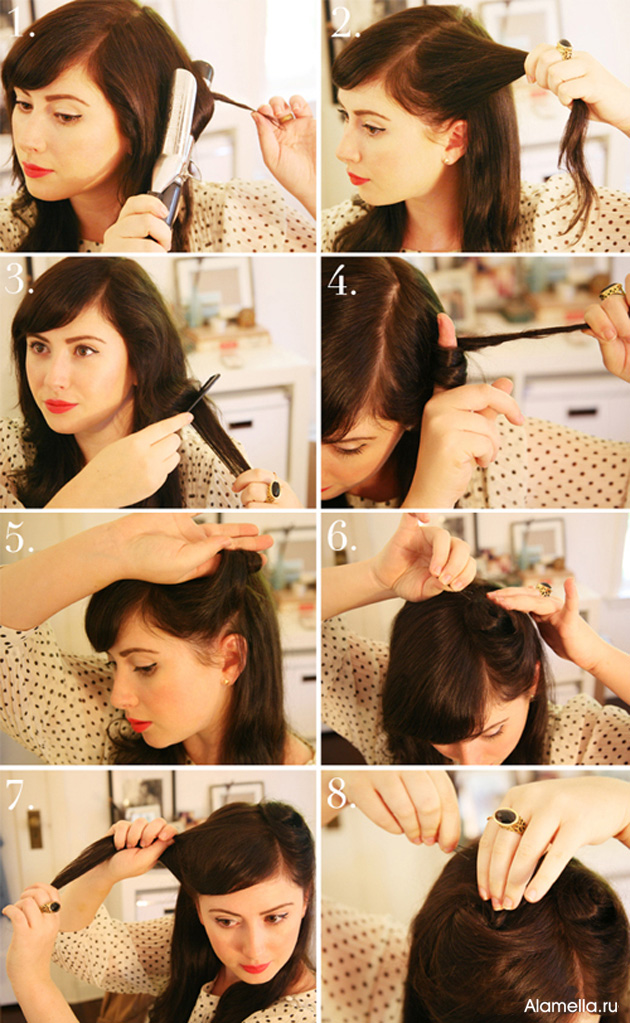 1.

2.

3.

4.

5.

6.

7.

8.

Alamella.ru